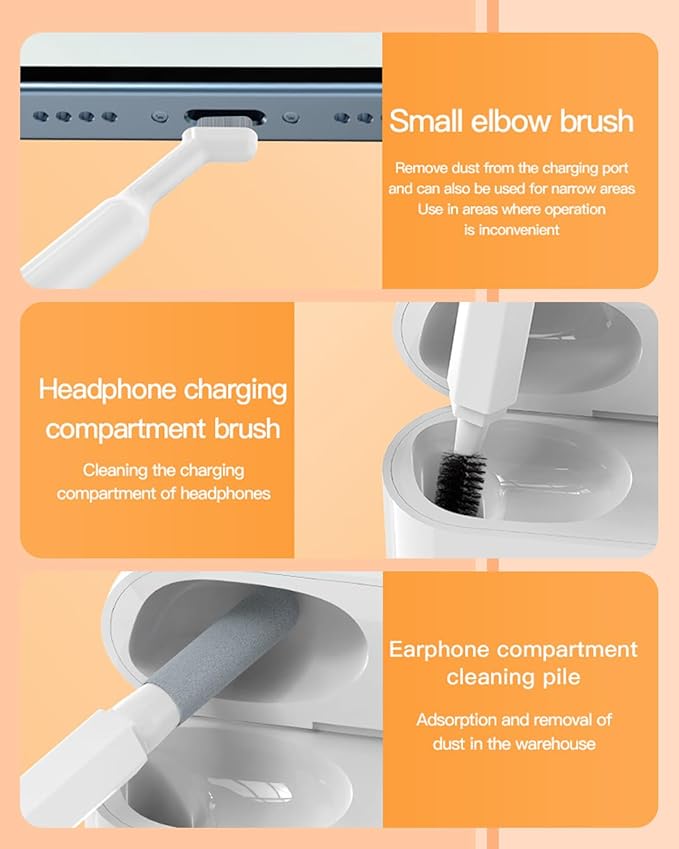 Small elbow brush

Remove dust from the charging port and can also be used for narrow areas Use in areas where operation is inconvenient

Headphone charging compartment brush

Cleaning the charging compartment of headphones

Earphone compartment cleaning pile

Adsorption and removal of dust in the warehouse