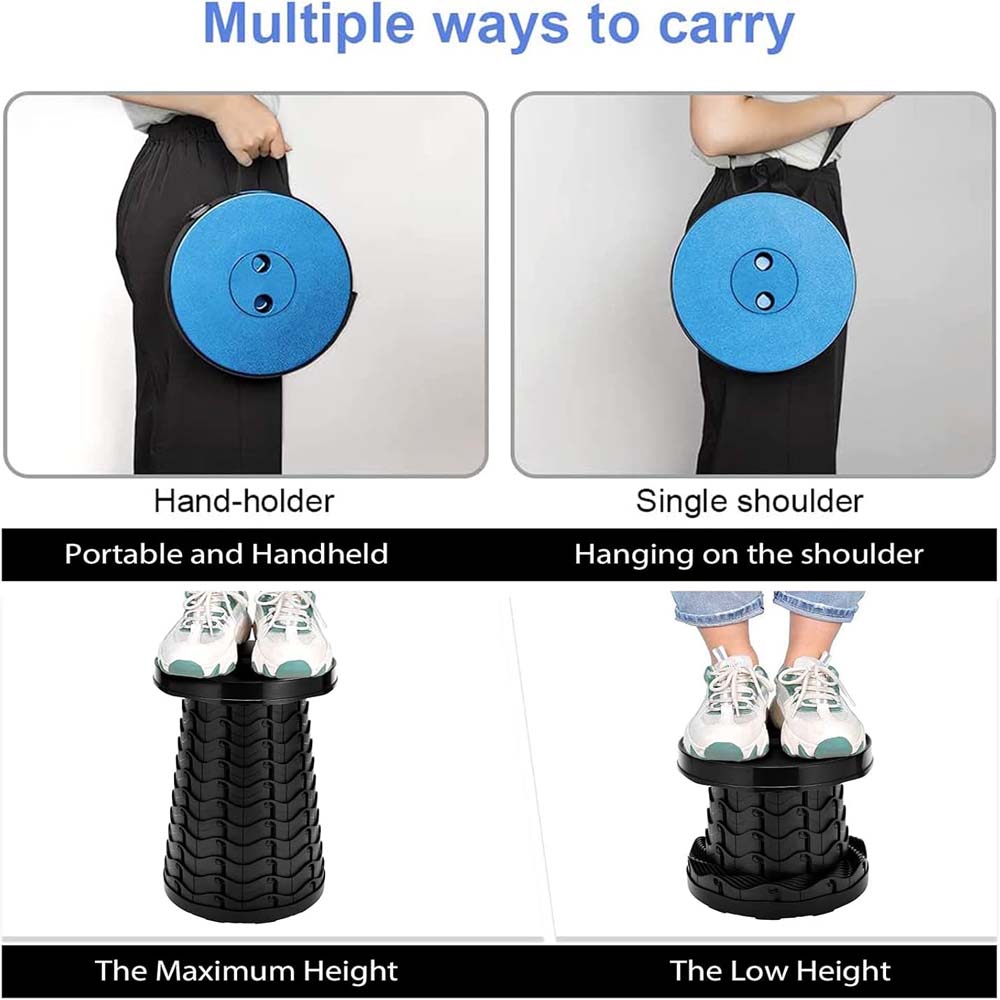 Multiple ways to carry

Hand-holder

Single shoulder

Portable and Handheld

Hanging on the shoulder

The Maximum Height

The Low Height