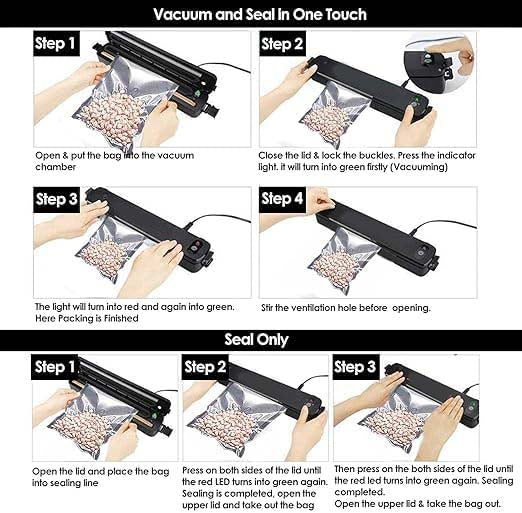 Vacuum and Seal In One Touch

Step 1

Open & put the bag into the vacuum chamber

Step 2

Close the lid & lock the buckles. Press the indicator light. it will turn into green firstly (Vacuuming)

Step 3

The light will turn into red and again into green. Here Packing is Finished

Step 4

Stir the ventilation hole before opening.

Seal Only

Step 1

Open the lid and place the bag into sealing line

Step 2

Press on both sides of the lid until the red LED turns into green again. Sealing is completed, open the upper lid and take out the bag

Step 3

Then press on the both sides of the lid until the red led turns into green again. Sealing completed.
Open the upper lid & take the bag out.