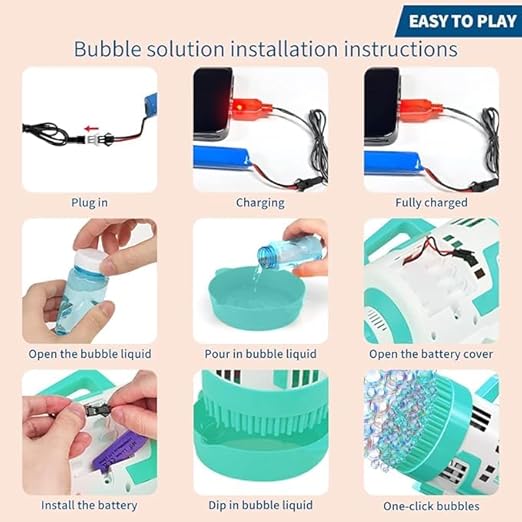 EASY TO PLAY

Bubble solution installation instructions

Plug in

Charging

Fully charged

Open the bubble liquid

Pour in bubble liquid

Open the battery cover

Install the battery

Dip in bubble liquid

One-click bubbles