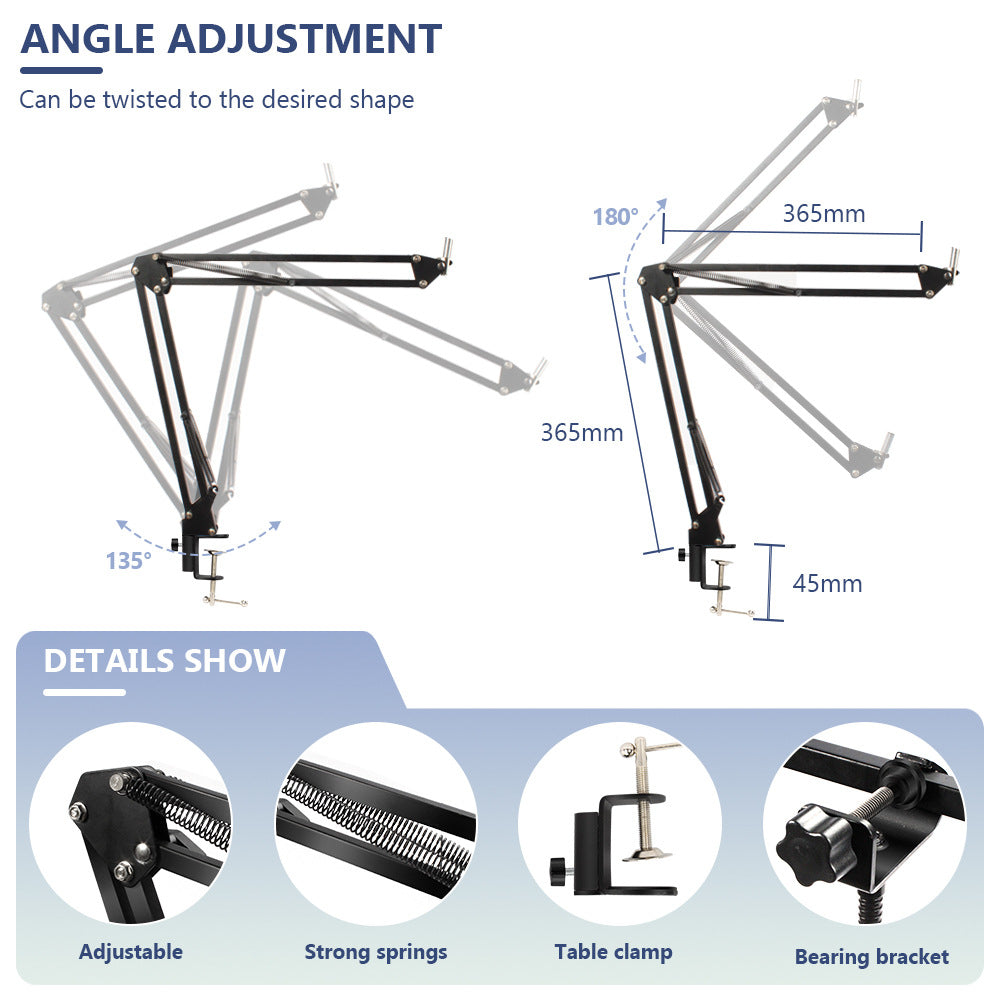 ANGLE ADJUSTMENT

Can be twisted to the desired shape

135°

180°

365mm

365mm

45mm

DETAILS SHOW

Adjustable

Strong springs

Table clamp

Bearing bracket